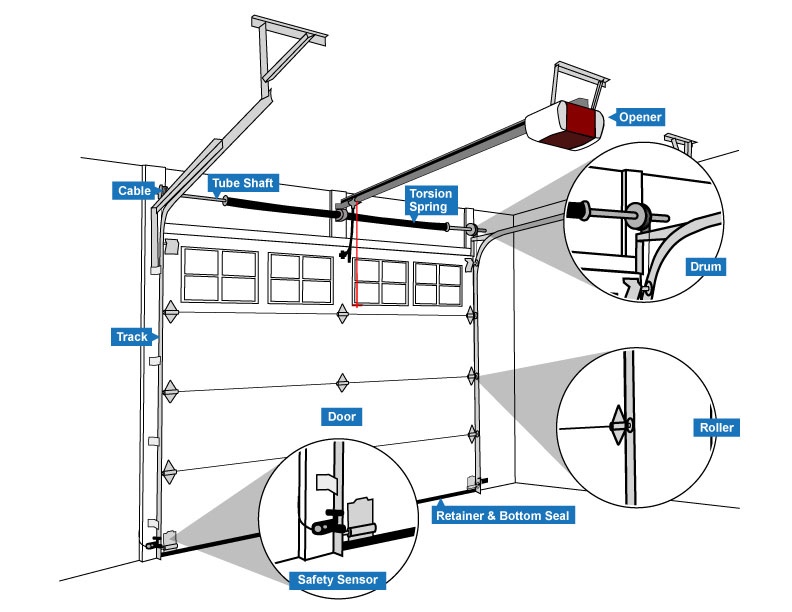 Opener

Cable

Tube Shaft

Torsion Spring

Drum

Track

Door

Roller

Retainer & Bottom Seal

Safety Sensor